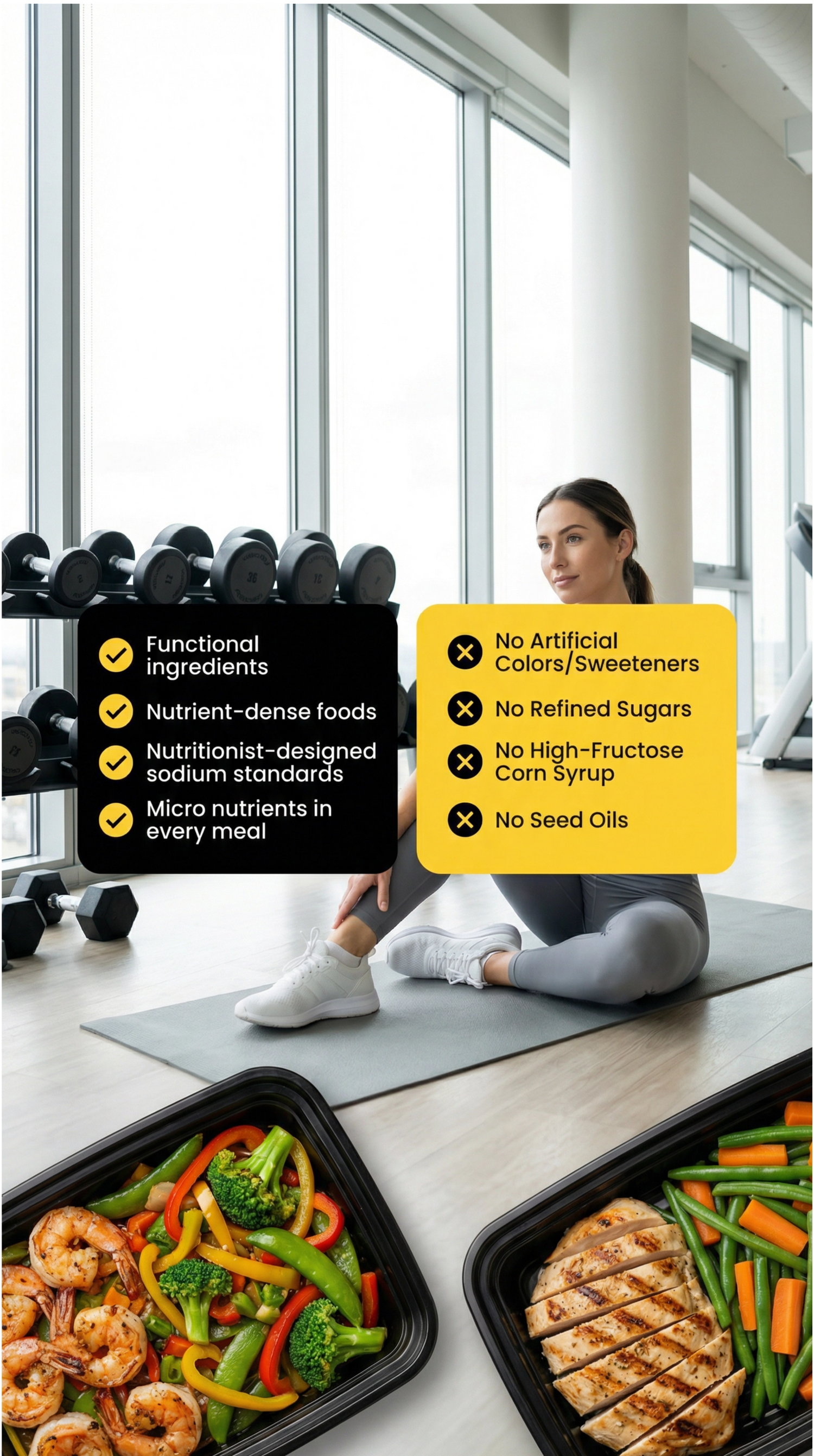 Functional ingredients

Nutrient-dense foods

Nutritionist-designed sodium standards

Micro nutrients in every meal

No Artificial Colors/Sweeteners

No Refined Sugars

No High-Fructose Corn Syrup

No Seed Oils